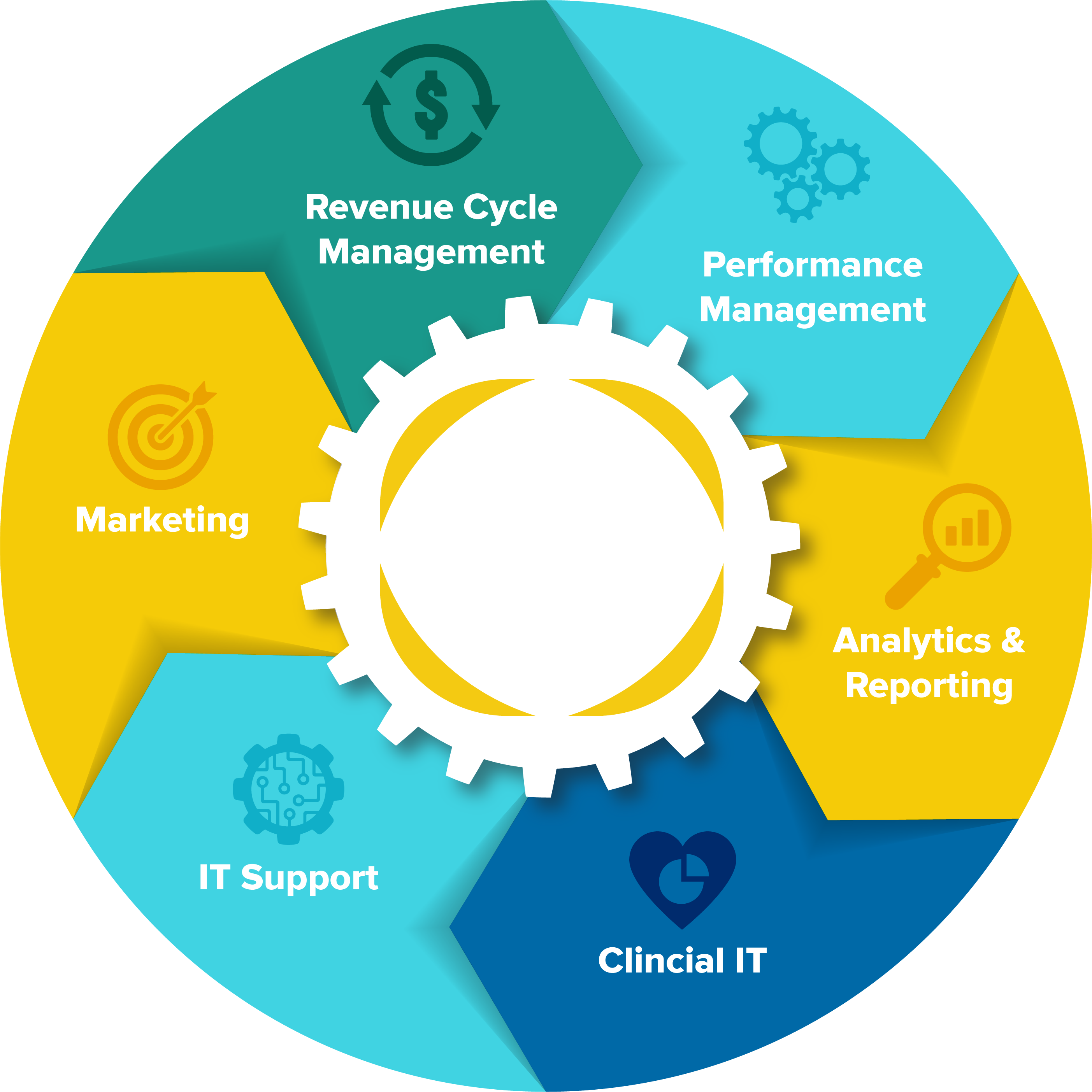 Revenue Cycle Management

Performance Management

Analytics & Reporting

Clincial IT

IT Support

Marketing