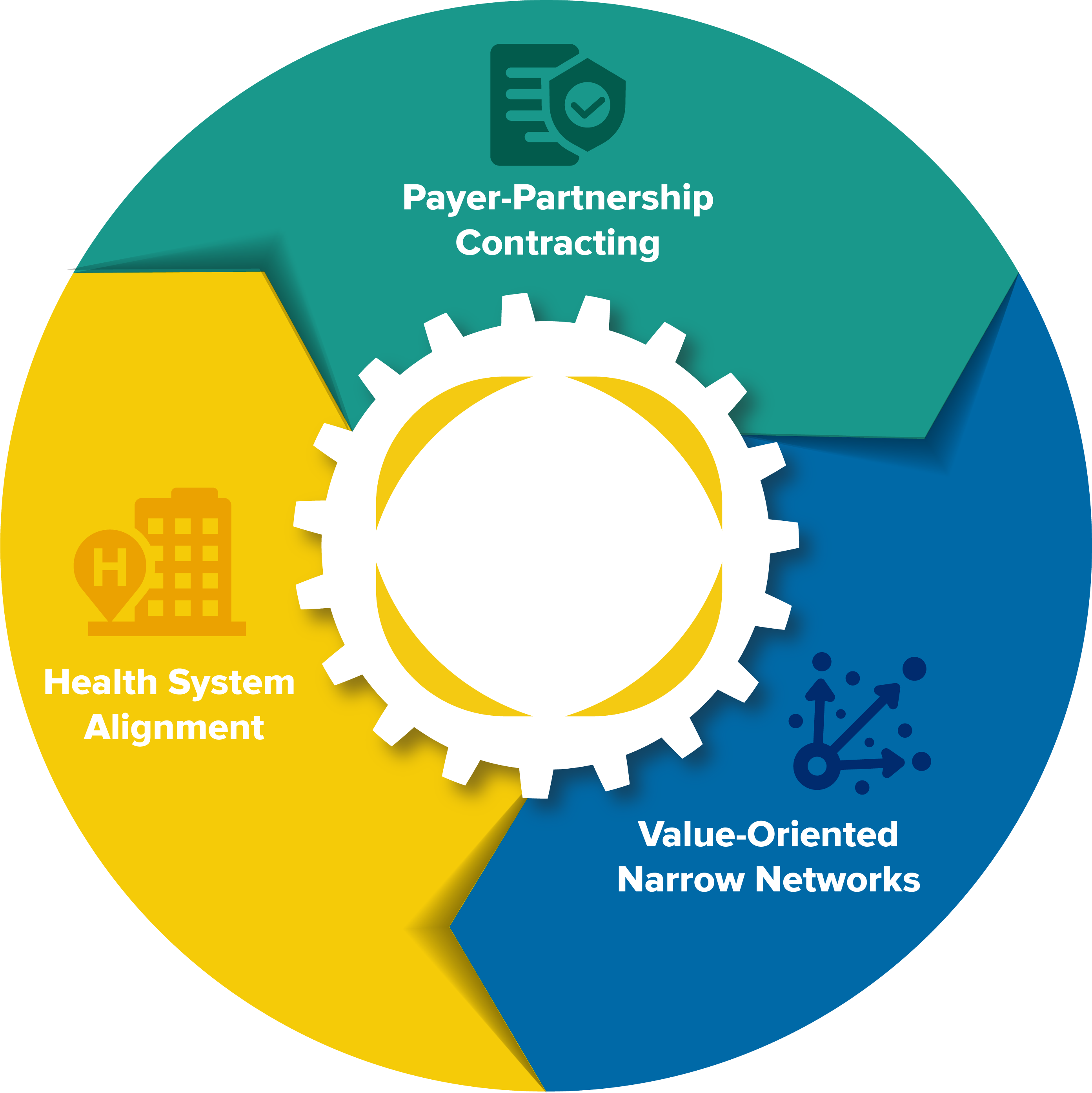 Payer-Partnership Contracting

H

Health System Alignment

Value-Oriented Narrow Networks