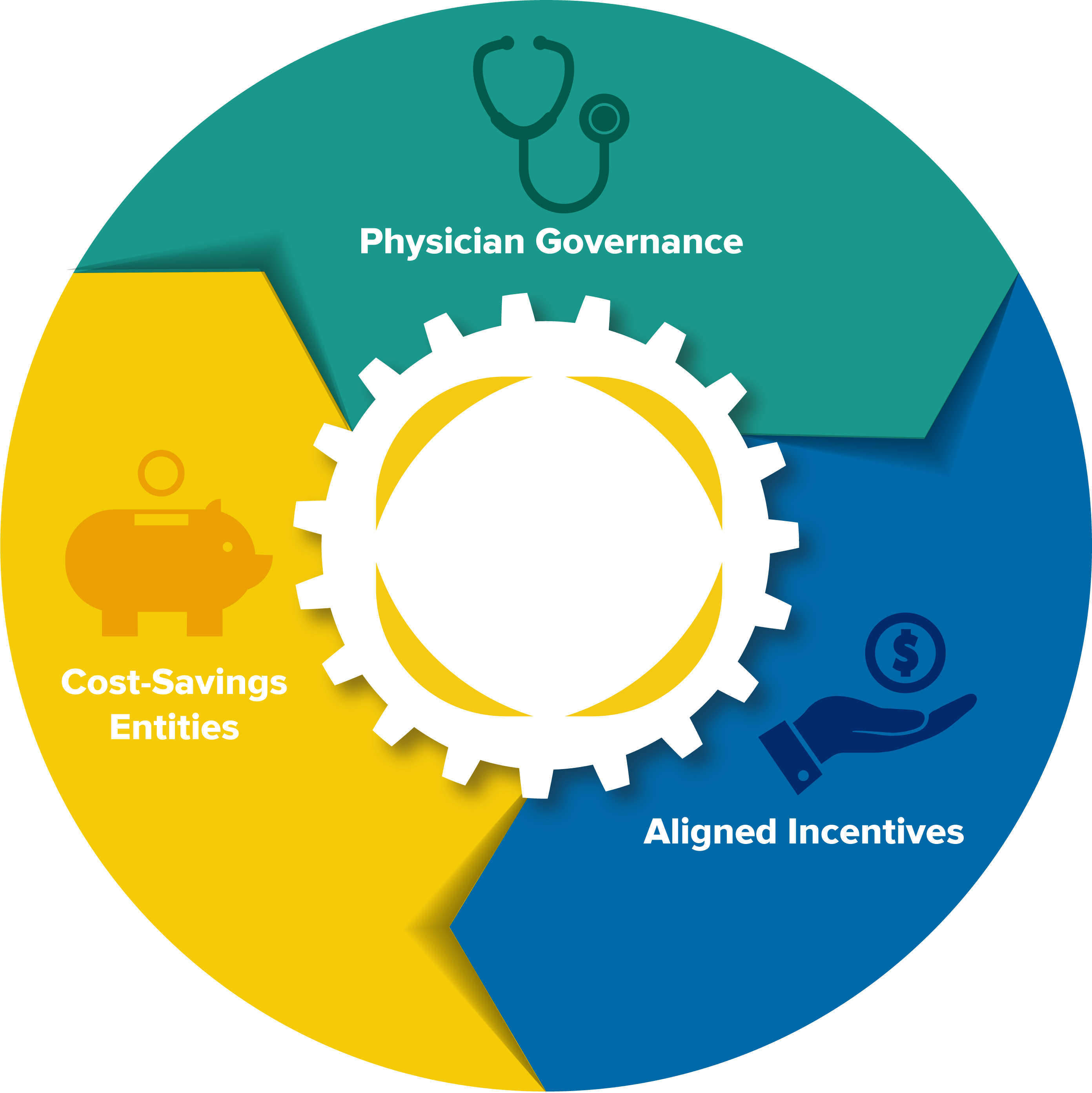 Physician Governance

Cost-Savings Entities

$

Aligned Incentives